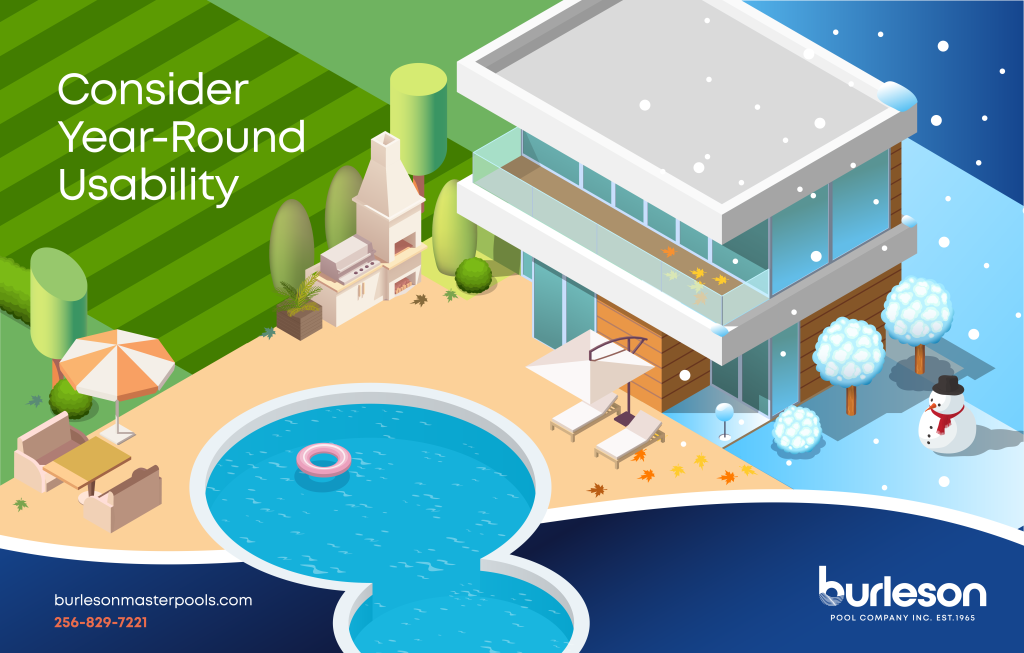 Consider Year-Round Usability

burlesonmasterpools.com
256-829-7221

burleson
POOL COMPANY INC. EST.1965