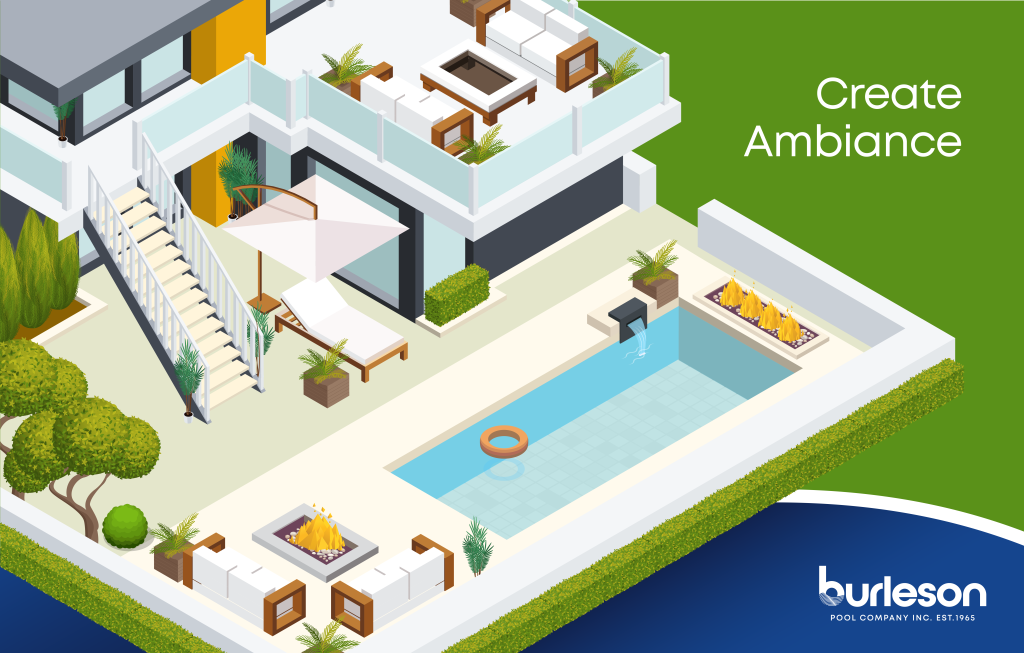 Create Ambiance

burleson
POOL COMPANY INC. EST.1965