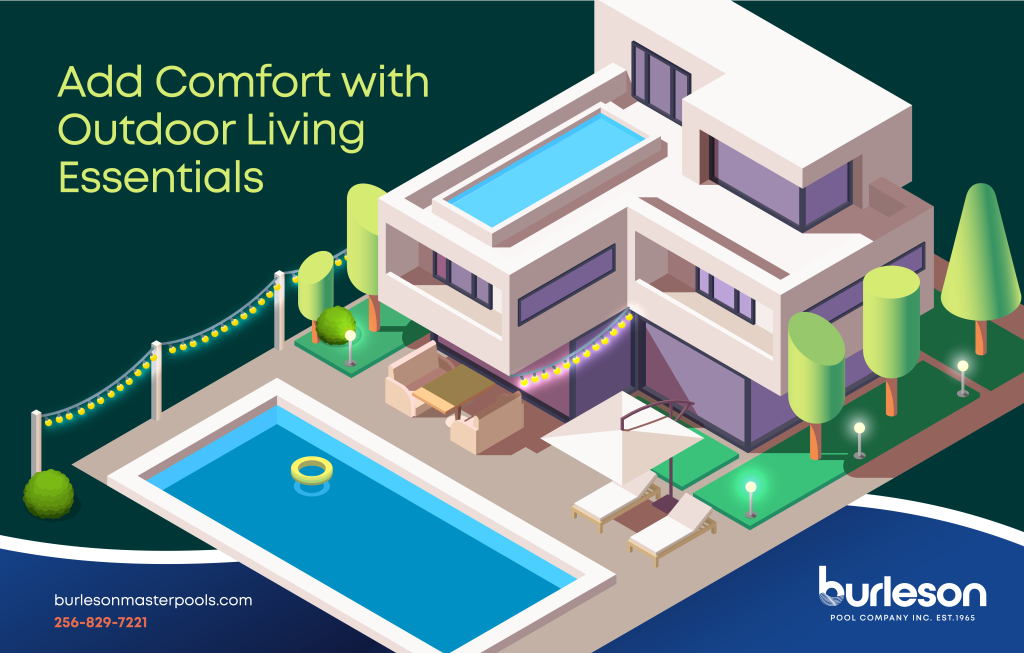 Add Comfort with Outdoor Living Essentials

burlesonmasterpools.com
256-829-7221

burleson
POOL COMPANY INC. EST.1965