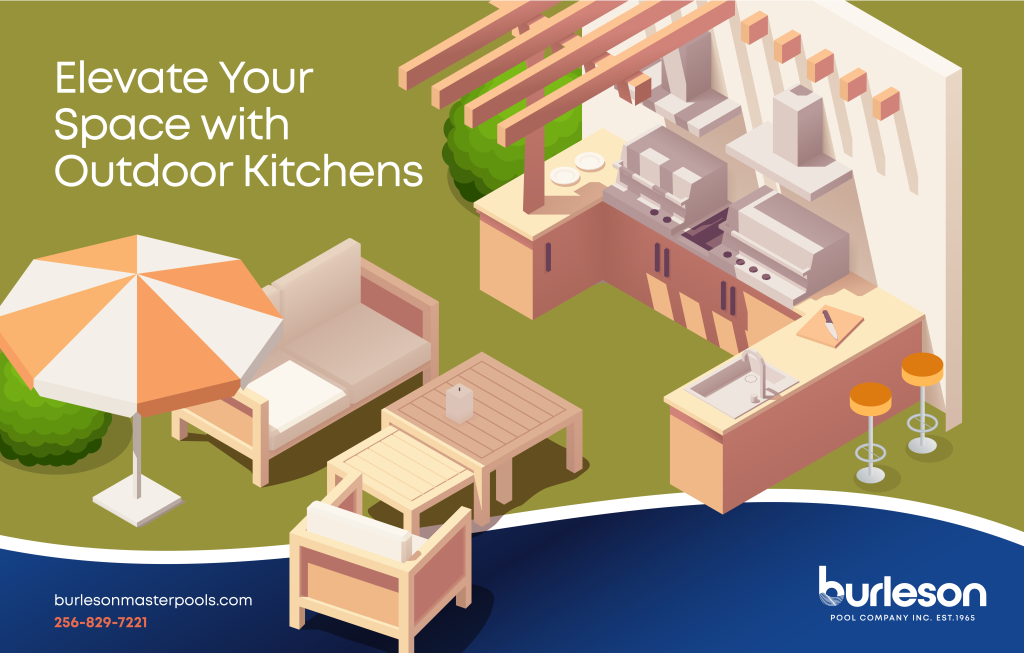 Elevate Your Space with Outdoor Kitchens

burlesonmasterpools.com
256-829-7221

burleson
POOL COMPANY INC. EST.1965