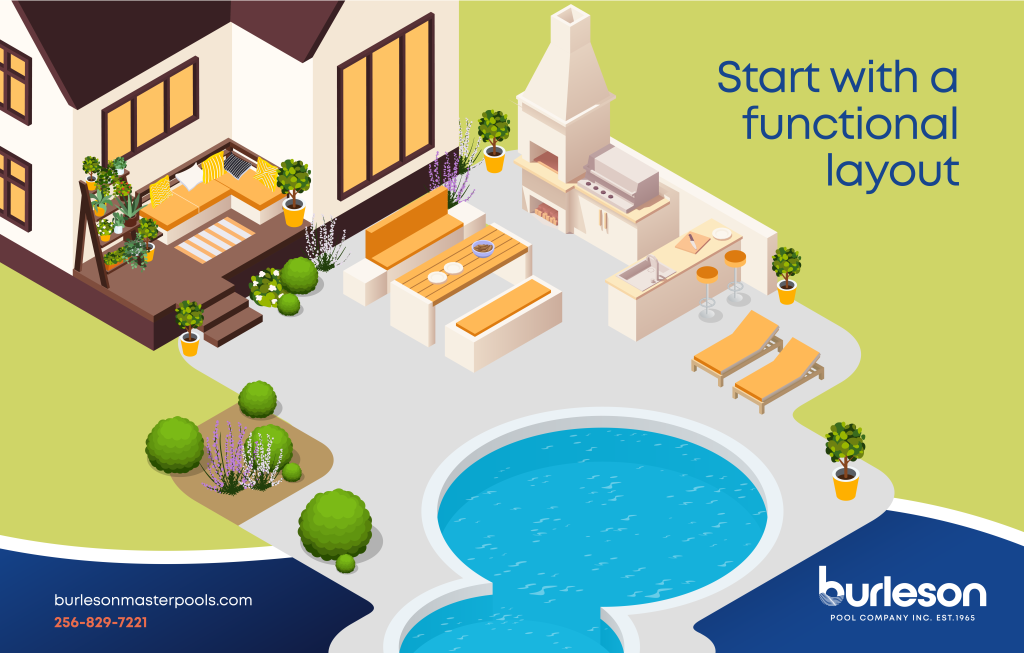 Start with a functional layout

burlesonmasterpools.com
256-829-7221

burleson
POOL COMPANY INC. EST.1965